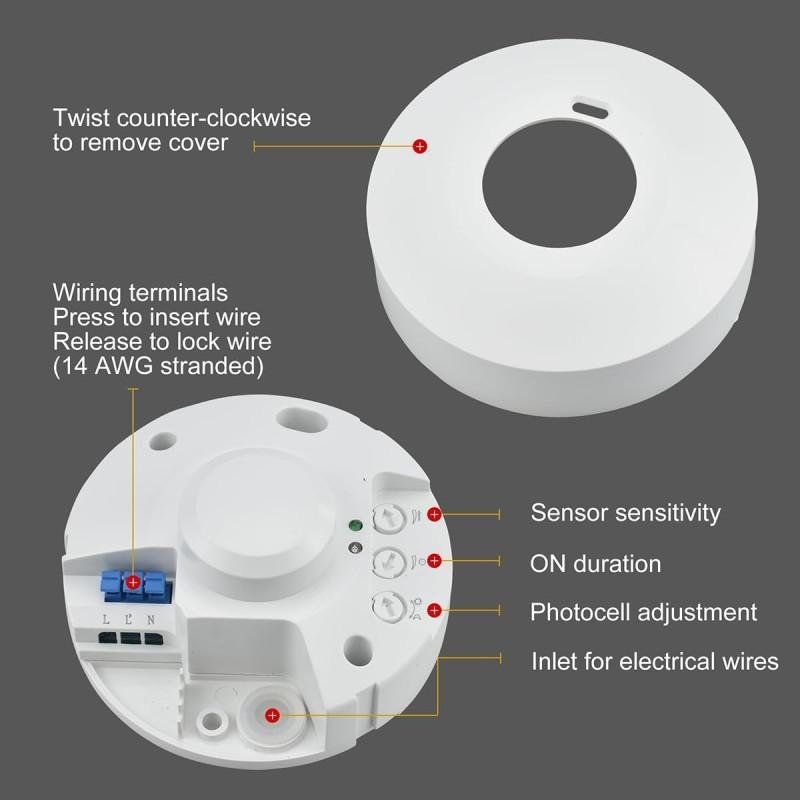 Twist counter-clockwise to remove cover

Wiring terminals
Press to insert wire
Release to lock wire
(14 AWG stranded)

L L' N

Sensor sensitivity

ON duration

Photocell adjustment

Inlet for electrical wires